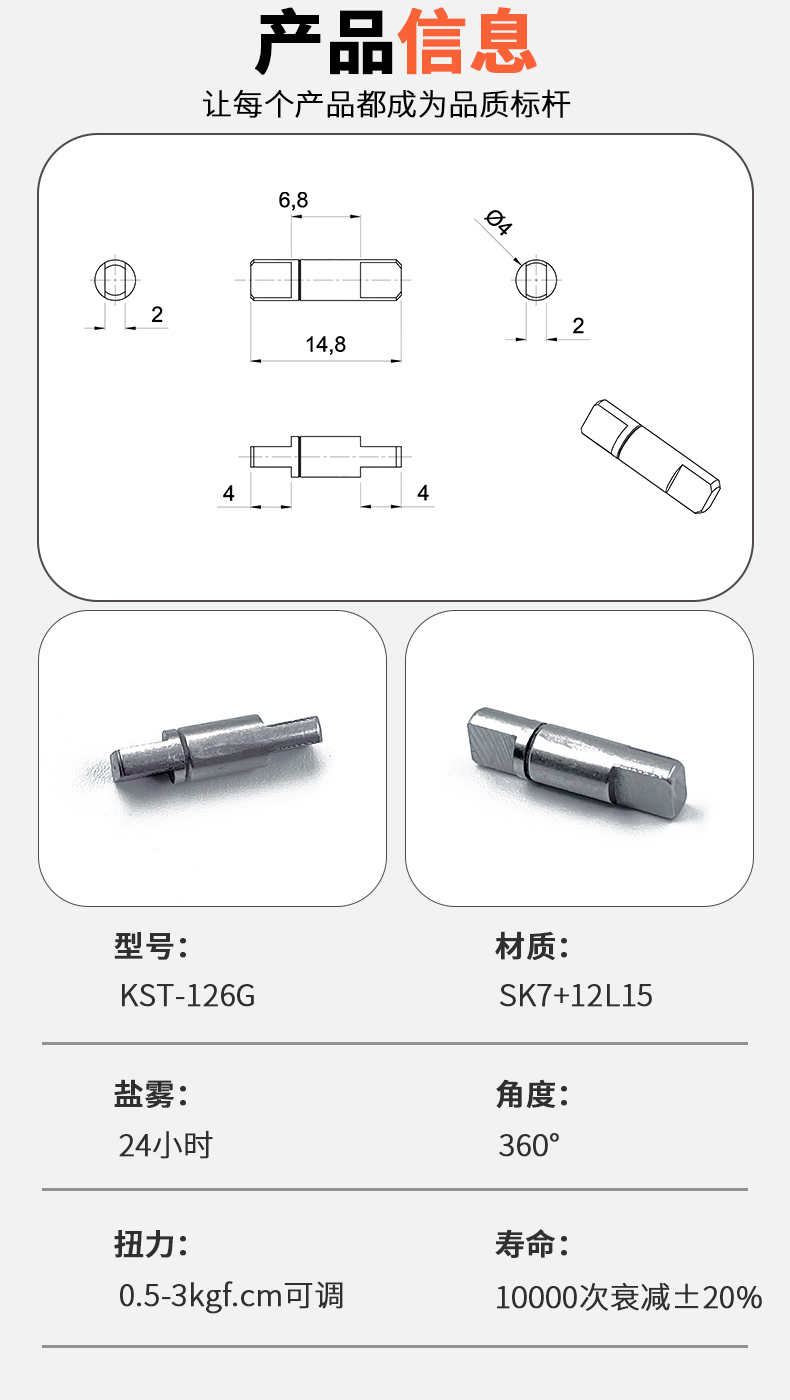 产品信息
让每个产品都成为品质标杆

6,8
Ø4
2
14,8
2
4
4

型号:
KST-126G

材质:
SK7+12L15

盐雾:
24小时

角度:
360°

扭力:
0.5-3kgf.cm可调

寿命:
10000次衰减±20%