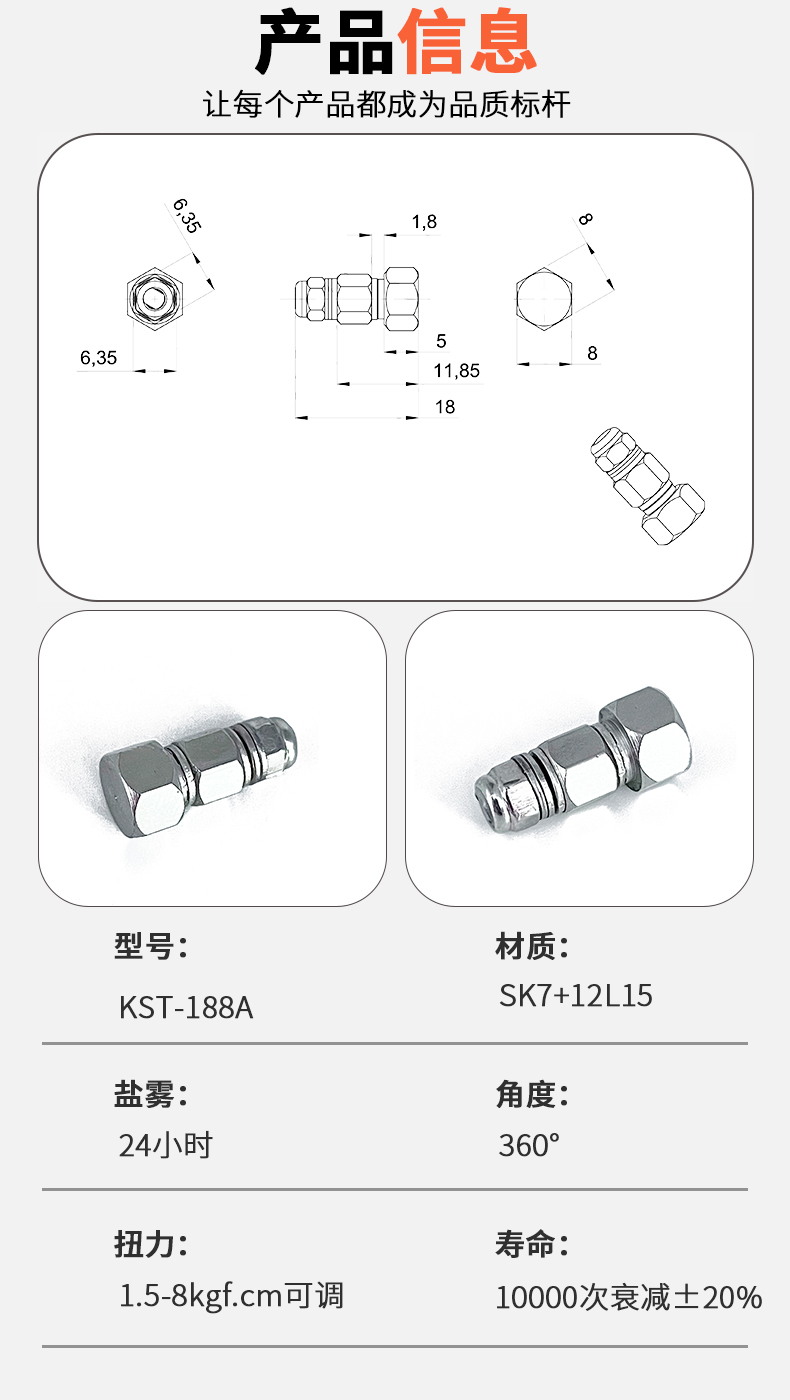 产品信息

让每个产品都成为品质标杆

6,35

6,35

1,8

5

11,85

18

8

8

型号:
KST-188A

材质:
SK7+12L15

盐雾:
24小时

角度:
360°

扭力:
1.5-8kgf.cm可调

寿命:
10000次衰减±20%